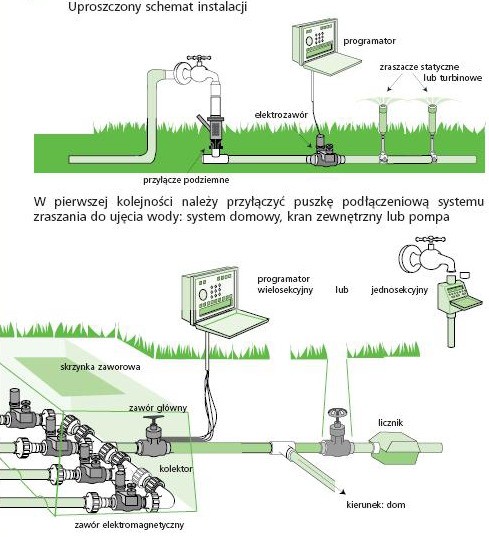 Uproszczony schemat instalacji

programator

zraszacze statyczne lub turbinowe

elektrozawór

przyłącze podziemne

W pierwszej kolejności należy przyłączyć puszkę podłączeniową systemu zraszania do ujęcia wody: system domowy, kran zewnętrzny lub pompa

programator wielosekcyjny lub jednosekcyjny

skrzynka zaworowa

zawór główny

licznik

kolektor

kierunek: dom

zawór elektromagnetyczny